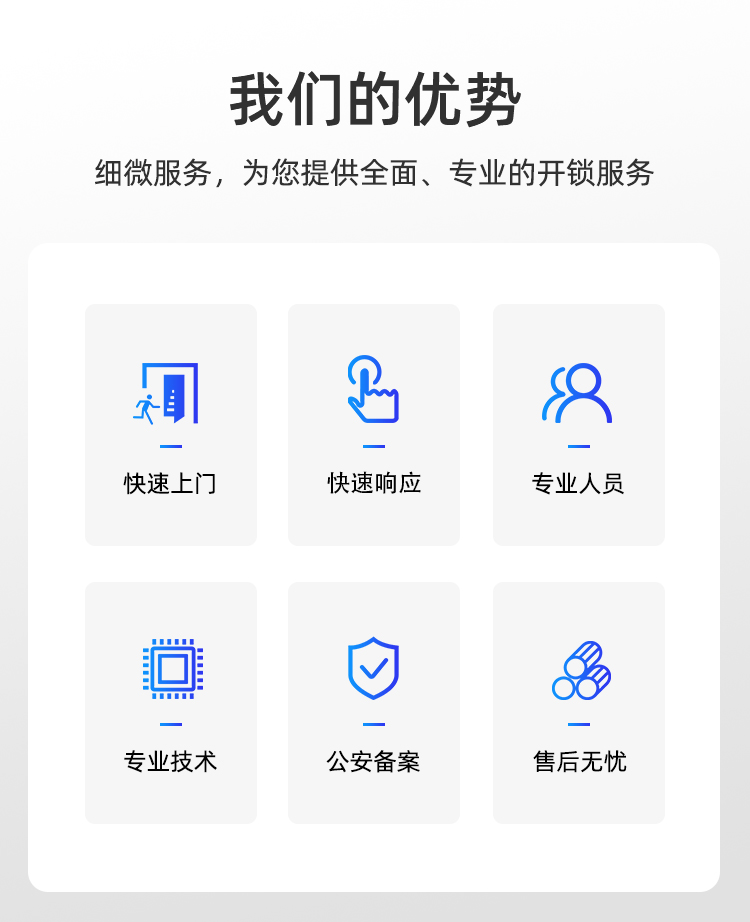 我们的优势

细微服务，为您提供全面、专业的开锁服务

快速上门

快速响应

专业人员

专业技术

公安备案

售后无忧