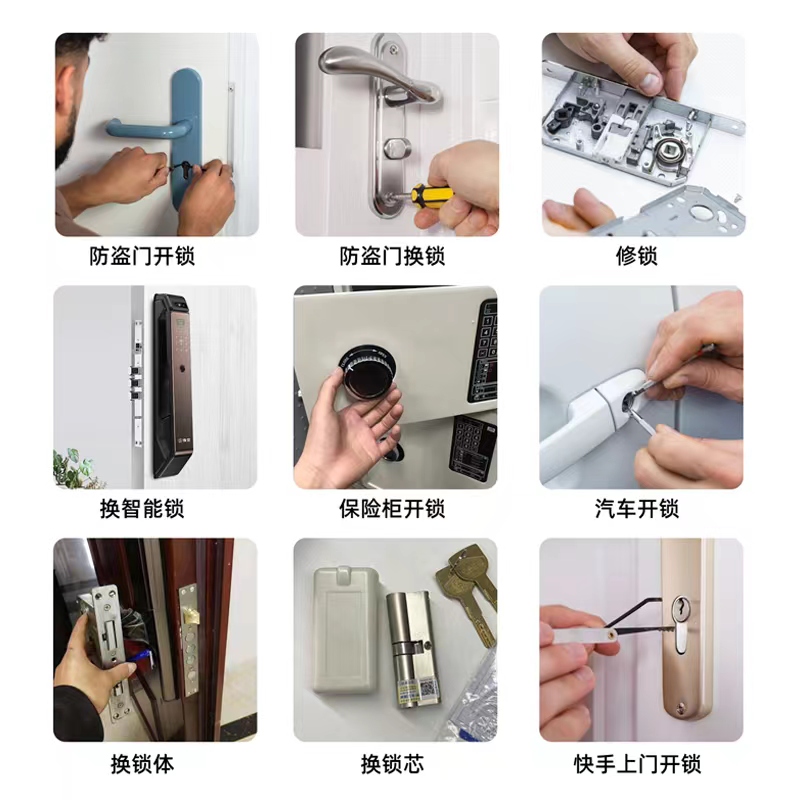 防盗门开锁

防盗门换锁

修锁

换智能锁

保险柜开锁

汽车开锁

换锁体

换锁芯

快手上门开锁